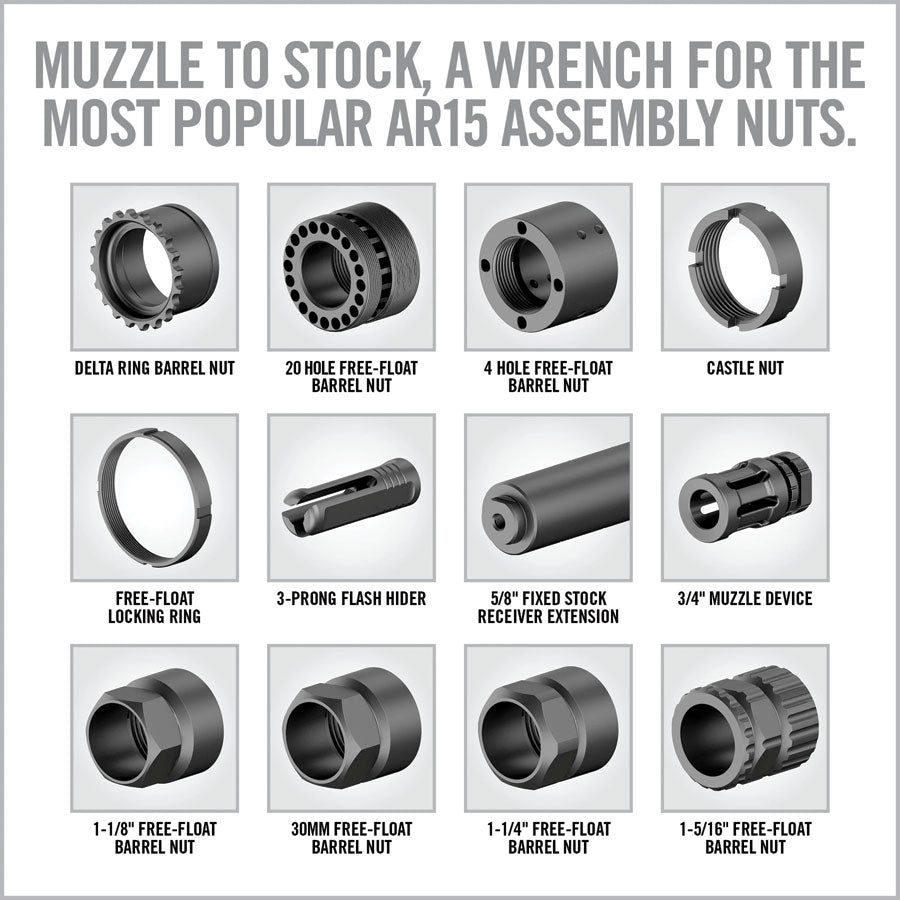 MUZZLE TO STOCK, A WRENCH FOR THE MOST POPULAR AR15 ASSEMBLY NUTS.

DELTA RING BARREL NUT

20 HOLE FREE-FLOAT BARREL NUT

4 HOLE FREE-FLOAT BARREL NUT

CASTLE NUT

FREE-FLOAT LOCKING RING

3-PRONG FLASH HIDER

5/8" FIXED STOCK RECEIVER EXTENSION

3/4" MUZZLE DEVICE

1-1/8" FREE-FLOAT BARREL NUT

30MM FREE-FLOAT BARREL NUT

1-1/4" FREE-FLOAT BARREL NUT

1-5/16" FREE-FLOAT BARREL NUT