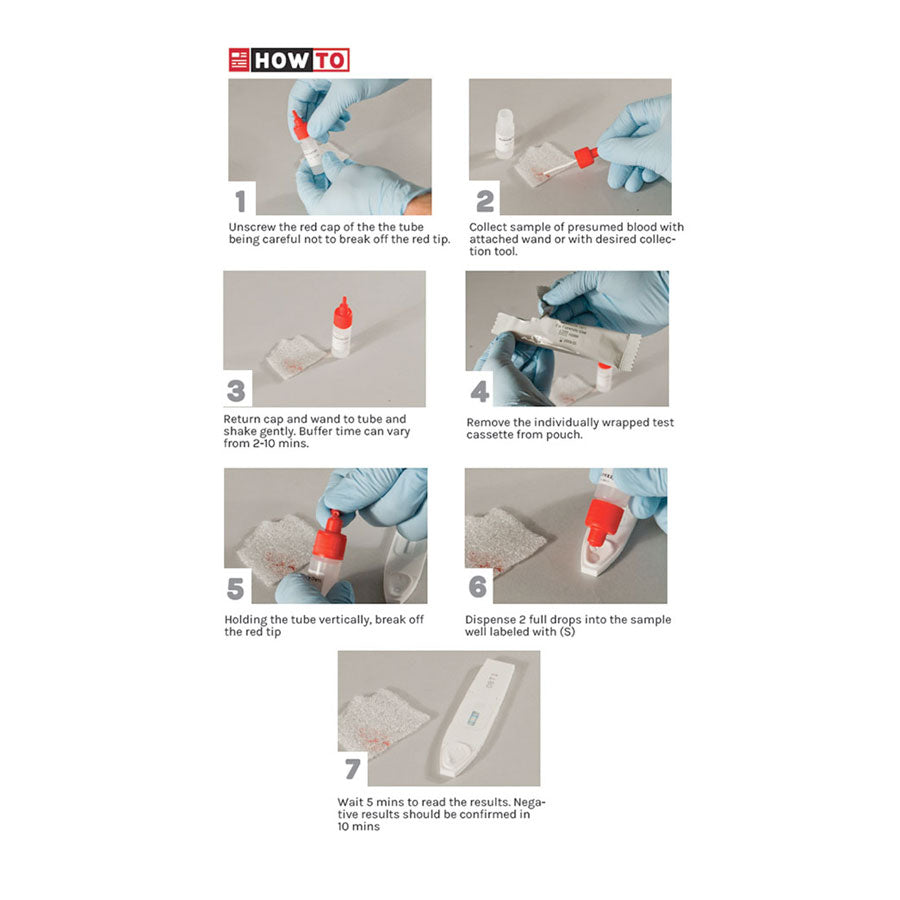 HOWTO

1
Unscrew the red cap of the the tube being careful not to break off the red tip.

2
Collect sample of presumed blood with attached wand or with desired collection tool.

3
Return cap and wand to tube and shake gently. Buffer time can vary from 2-10 mins.

4
Remove the individually wrapped test cassette from pouch.

5
Holding the tube vertically, break off the red tip

6
Dispense 2 full drops into the sample well labeled with (S)

7
Wait 5 mins to read the results. Negative results should be confirmed in 10 mins