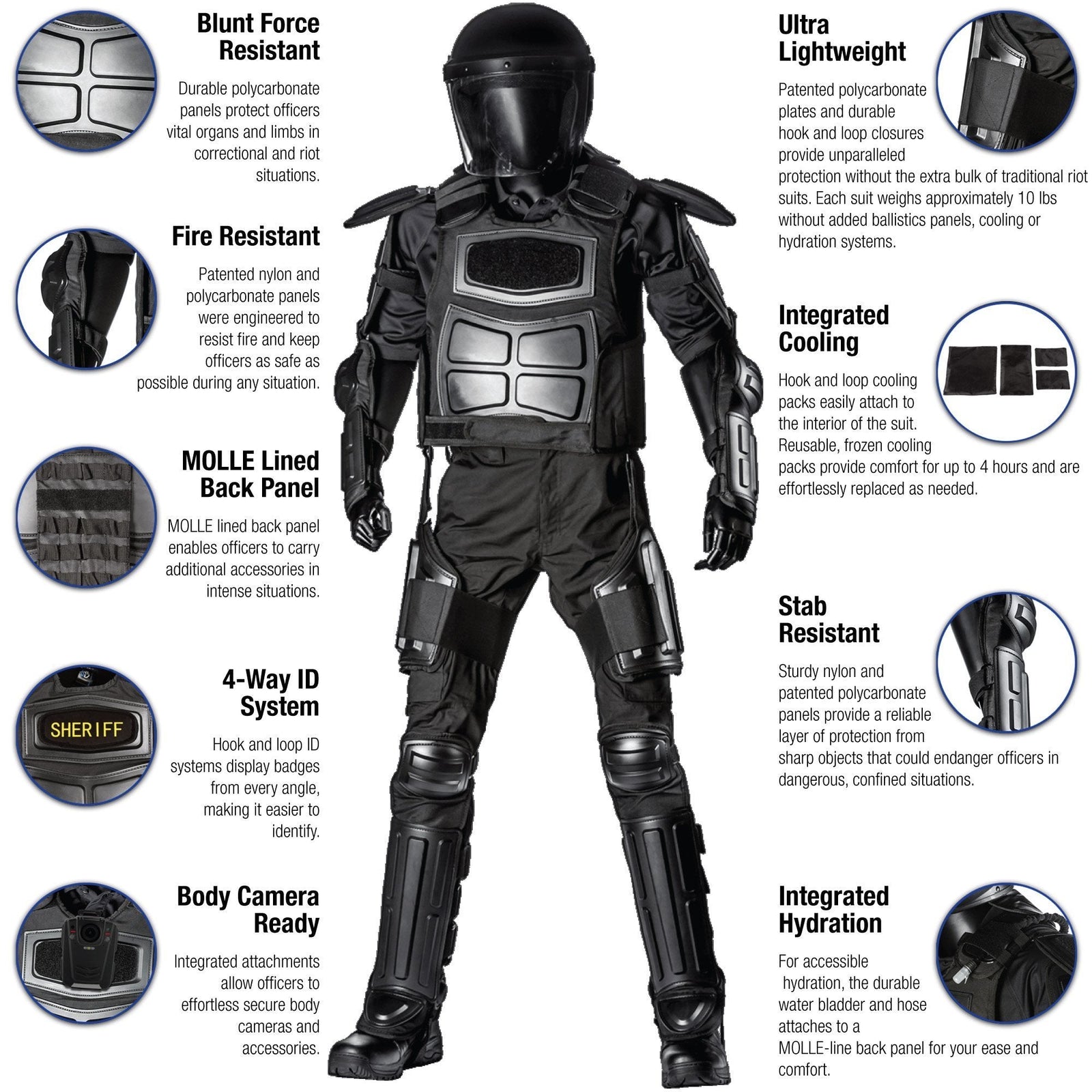 Blunt Force Resistant

Durable polycarbonate panels protect officers vital organs and limbs in correctional and riot situations.

Fire Resistant

Patented nylon and polycarbonate panels were engineered to resist fire and keep officers as safe as possible during any situation.

MOLLE Lined Back Panel

MOLLE lined back panel enables officers to carry additional accessories in intense situations.

4-Way ID System

SHERIFF

Hook and loop ID systems display badges from every angle, making it easier to identify.

Body Camera Ready

Integrated attachments allow officers to effortless secure body cameras and accessories.

Ultra Lightweight

Patented polycarbonate plates and durable hook and loop closures provide unparalleled protection without the extra bulk of traditional riot suits. Each suit weighs approximately 10 lbs without added ballistics panels, cooling or hydration systems.

Integrated Cooling

Hook and loop cooling packs easily attach to the interior of the suit. Reusable, frozen cooling packs provide comfort for up to 4 hours and are effortlessly replaced as needed.

Stab Resistant

Sturdy nylon and patented polycarbonate panels provide a reliable layer of protection from sharp objects that could endanger officers in dangerous, confined situations.

Integrated Hydration

For accessible hydration, the durable water bladder and hose attaches to a MOLLE-line back panel for your ease and comfort.