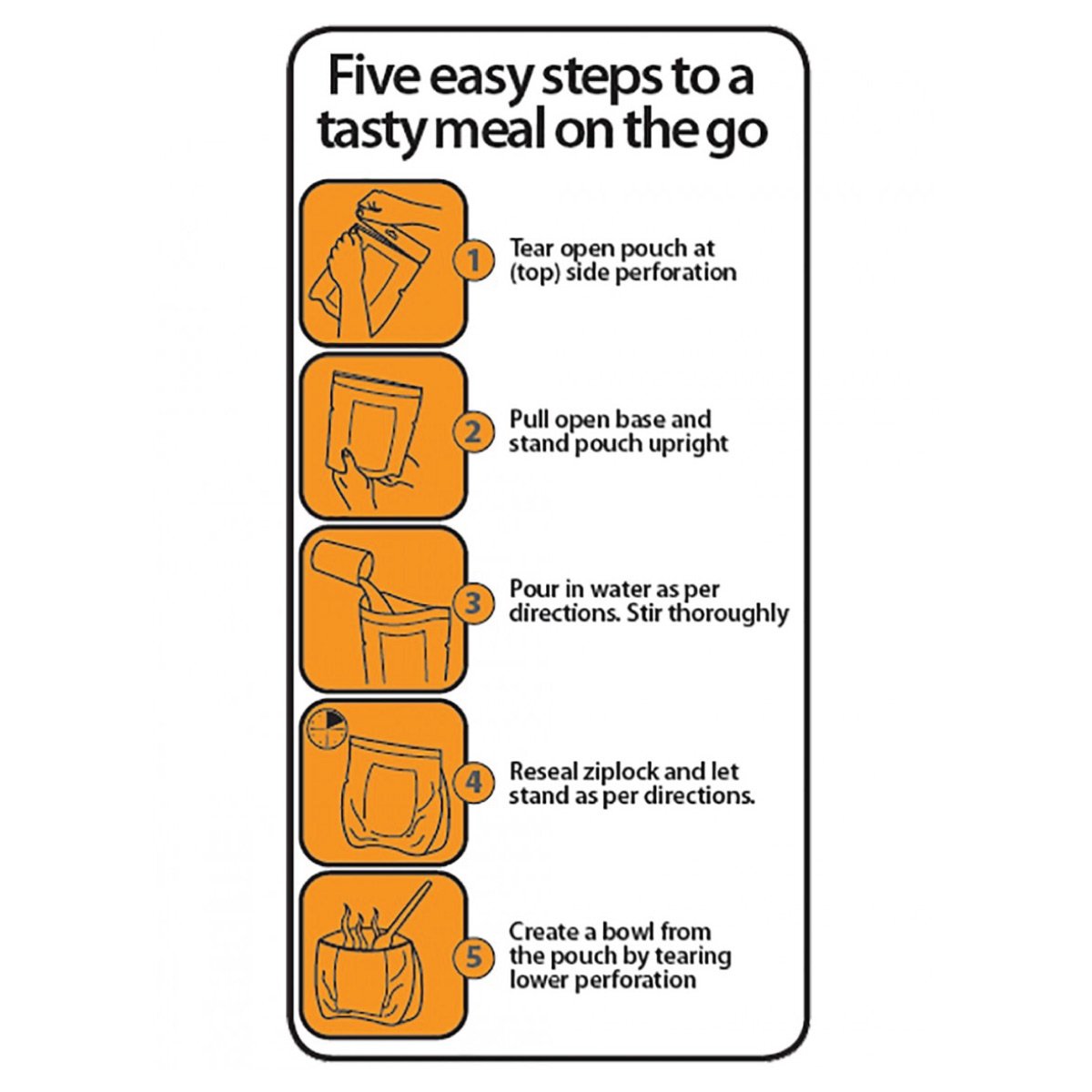 Five easy steps to a tasty meal on the go

1 Tear open pouch at (top) side perforation

2 Pull open base and stand pouch upright

3 Pour in water as per directions. Stir thoroughly

4 Reseal ziplock and let stand as per directions.

5 Create a bowl from the pouch by tearing lower perforation