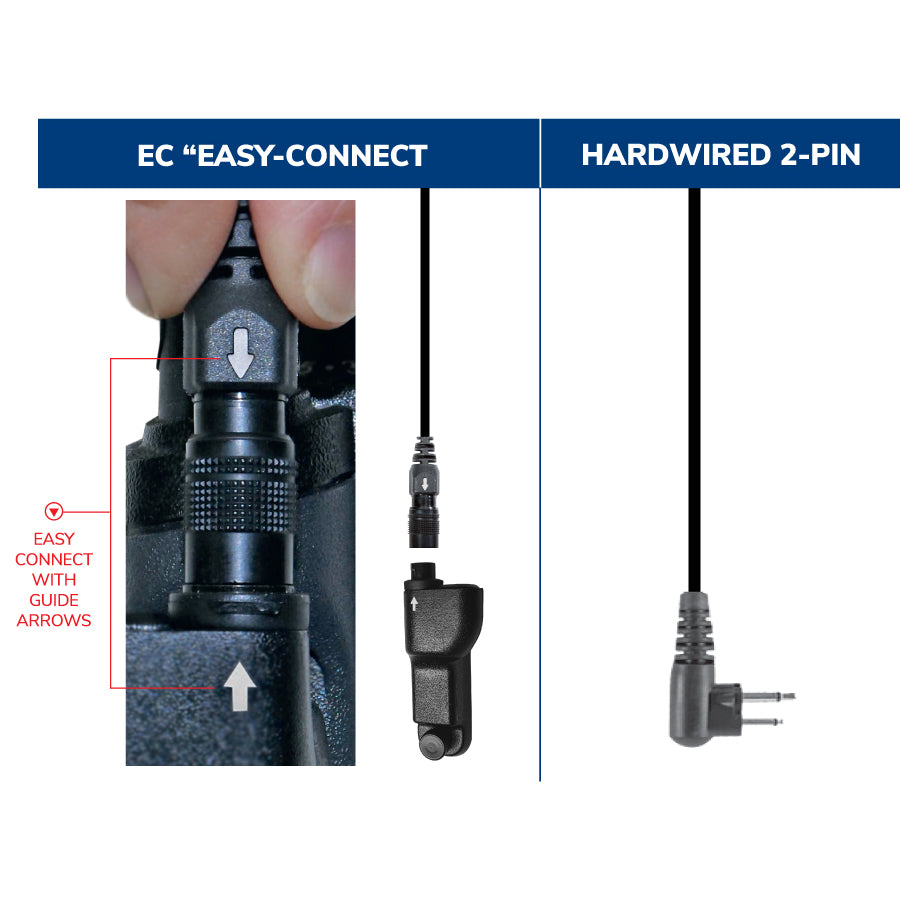 EC “EASY-CONNECT

HARDWIRED 2-PIN

EASY CONNECT WITH GUIDE ARROWS