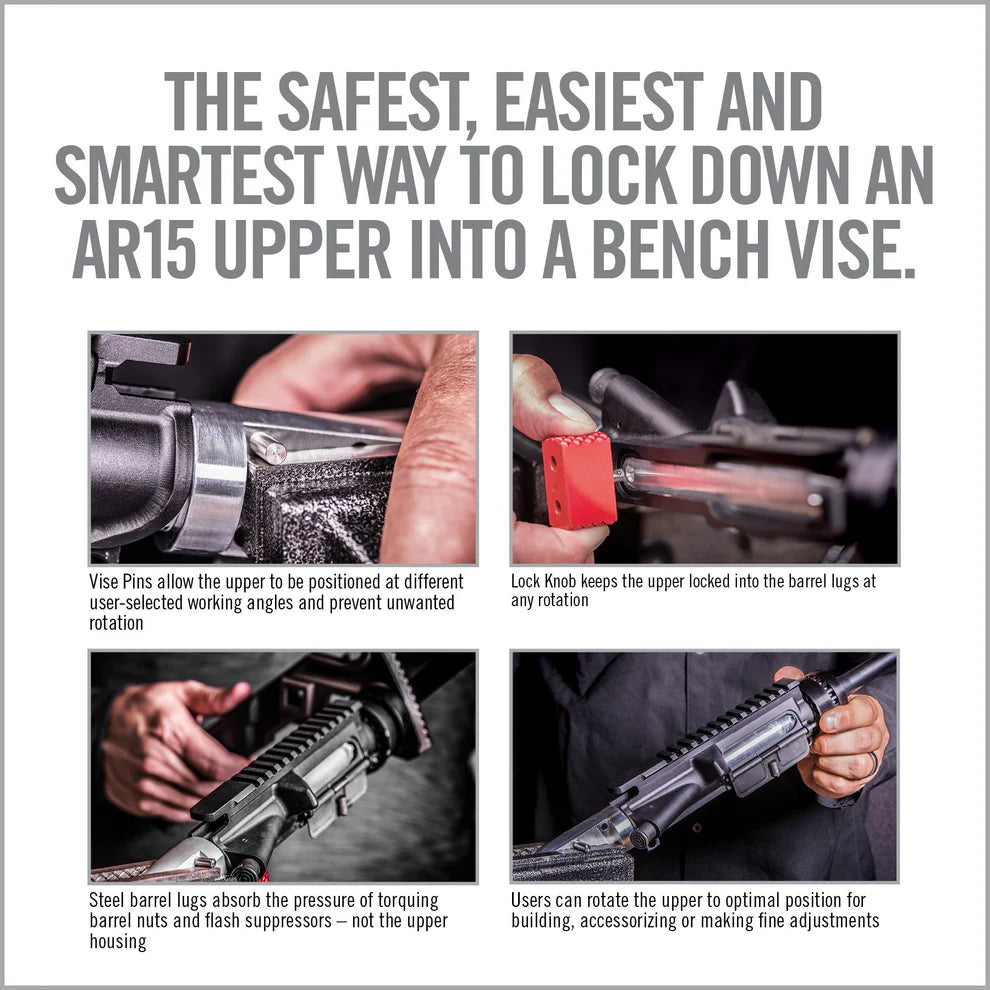 THE SAFEST, EASIEST AND SMARTEST WAY TO LOCK DOWN AN AR15 UPPER INTO A BENCH VISE.

Vise Pins allow the upper to be positioned at different user-selected working angles and prevent unwanted rotation

Lock Knob keeps the upper locked into the barrel lugs at any rotation

Steel barrel lugs absorb the pressure of torquing barrel nuts and flash suppressors – not the upper housing

Users can rotate the upper to optimal position for building, accessorizing or making fine adjustments