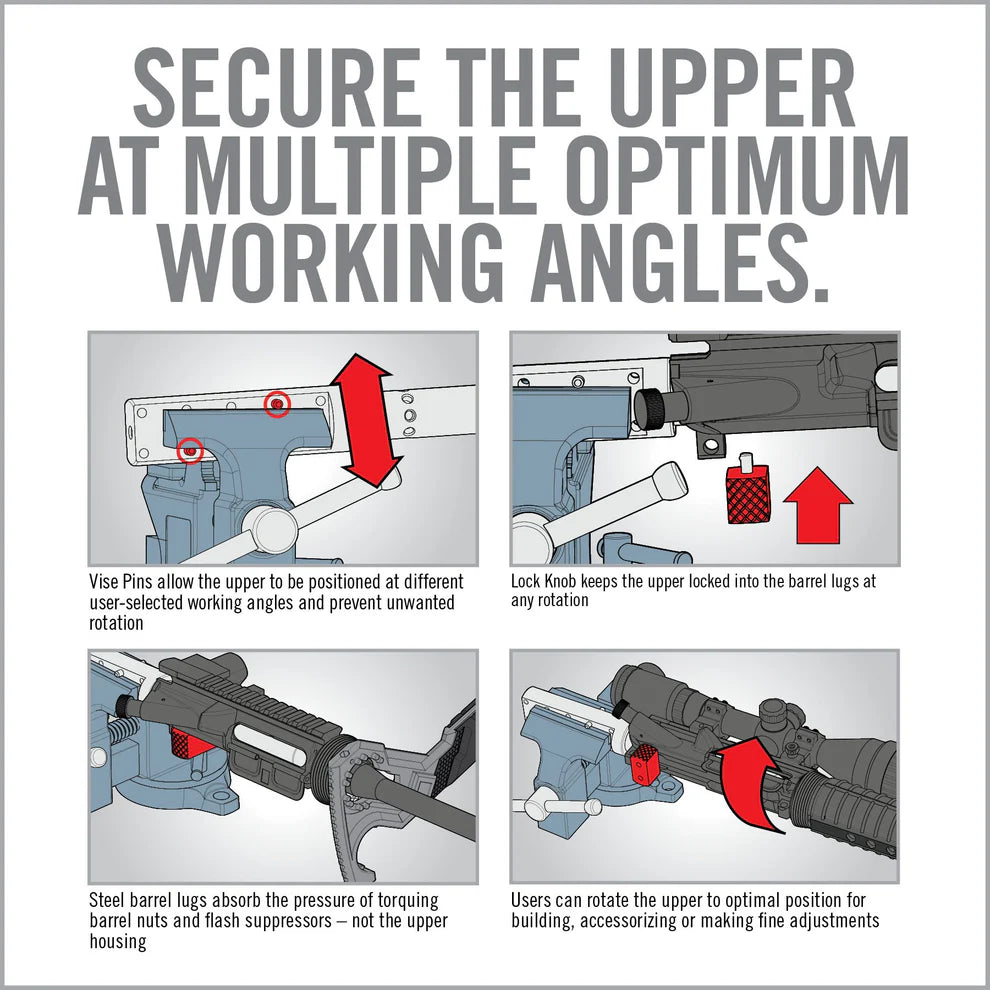 SECURE THE UPPER AT MULTIPLE OPTIMUM WORKING ANGLES.

Vise Pins allow the upper to be positioned at different user-selected working angles and prevent unwanted rotation

Lock Knob keeps the upper locked into the barrel lugs at any rotation

Steel barrel lugs absorb the pressure of torquing barrel nuts and flash suppressors – not the upper housing

Users can rotate the upper to optimal position for building, accessorizing or making fine adjustments